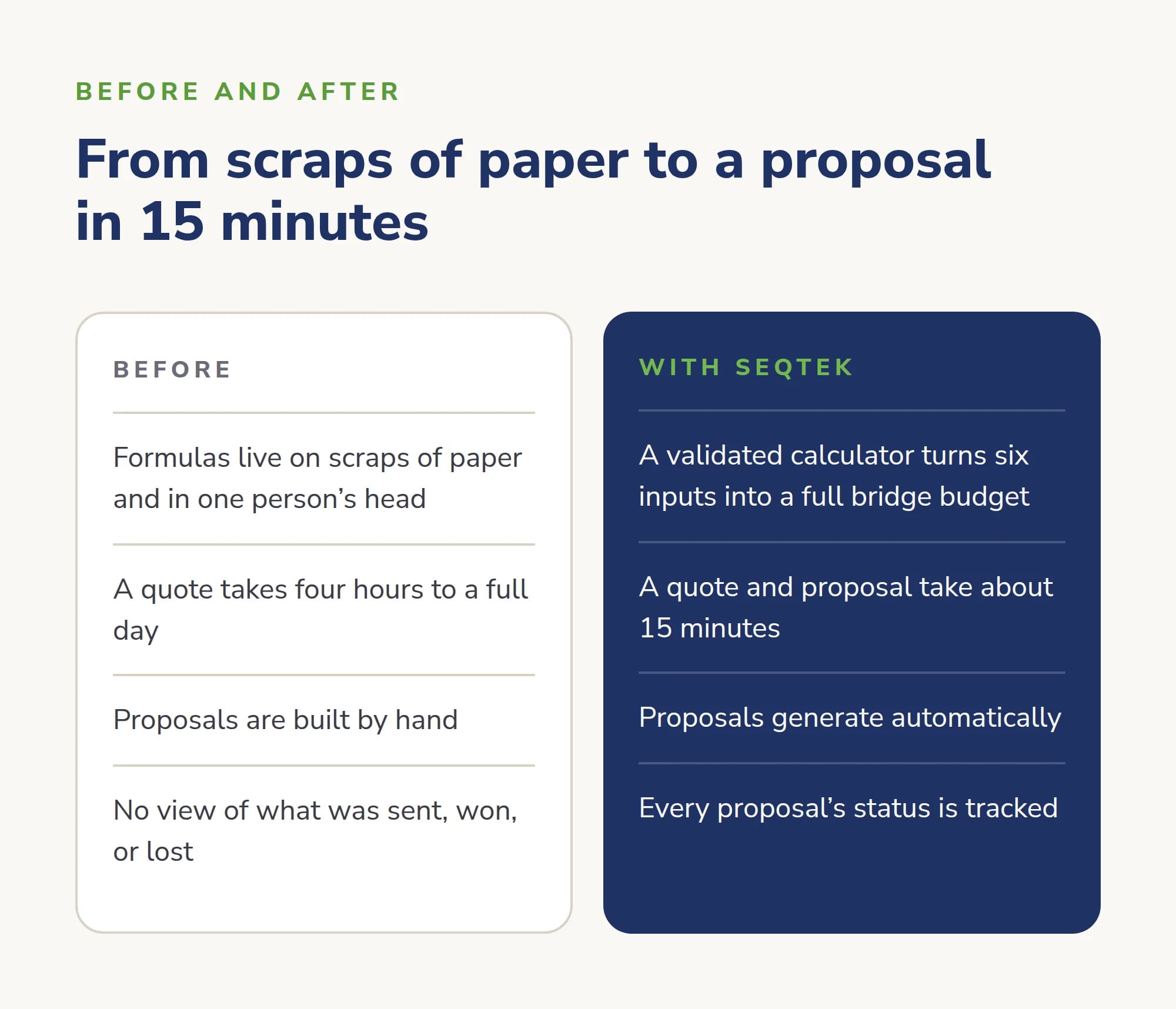 BEFORE AND AFTER

From scraps of paper to a proposal in 15 minutes

BEFORE

Formulas live on scraps of paper and in one person's head

A quote takes four hours to a full day

Proposals are built by hand

No view of what was sent, won, or lost

WITH SEQTEK

A validated calculator turns six inputs into a full bridge budget

A quote and proposal take about 15 minutes

Proposals generate automatically

Every proposal's status is tracked